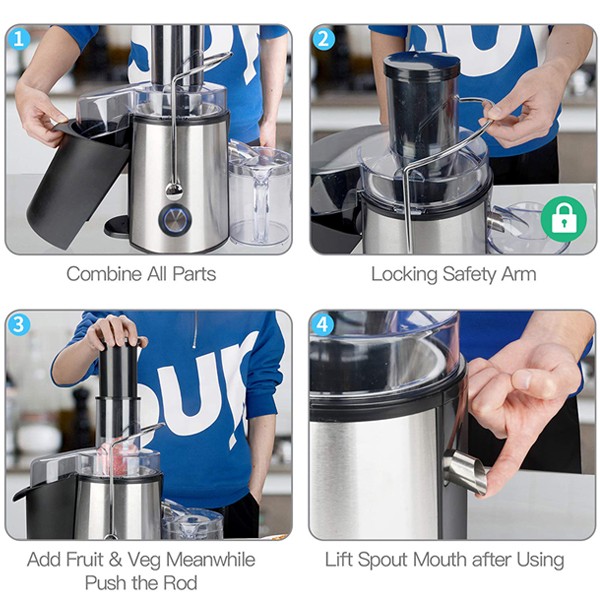 1

Combine All Parts

2

Locking Safety Arm

3

Add Fruit & Veg Meanwhile Push the Rod

4

Lift Spout Mouth after Using